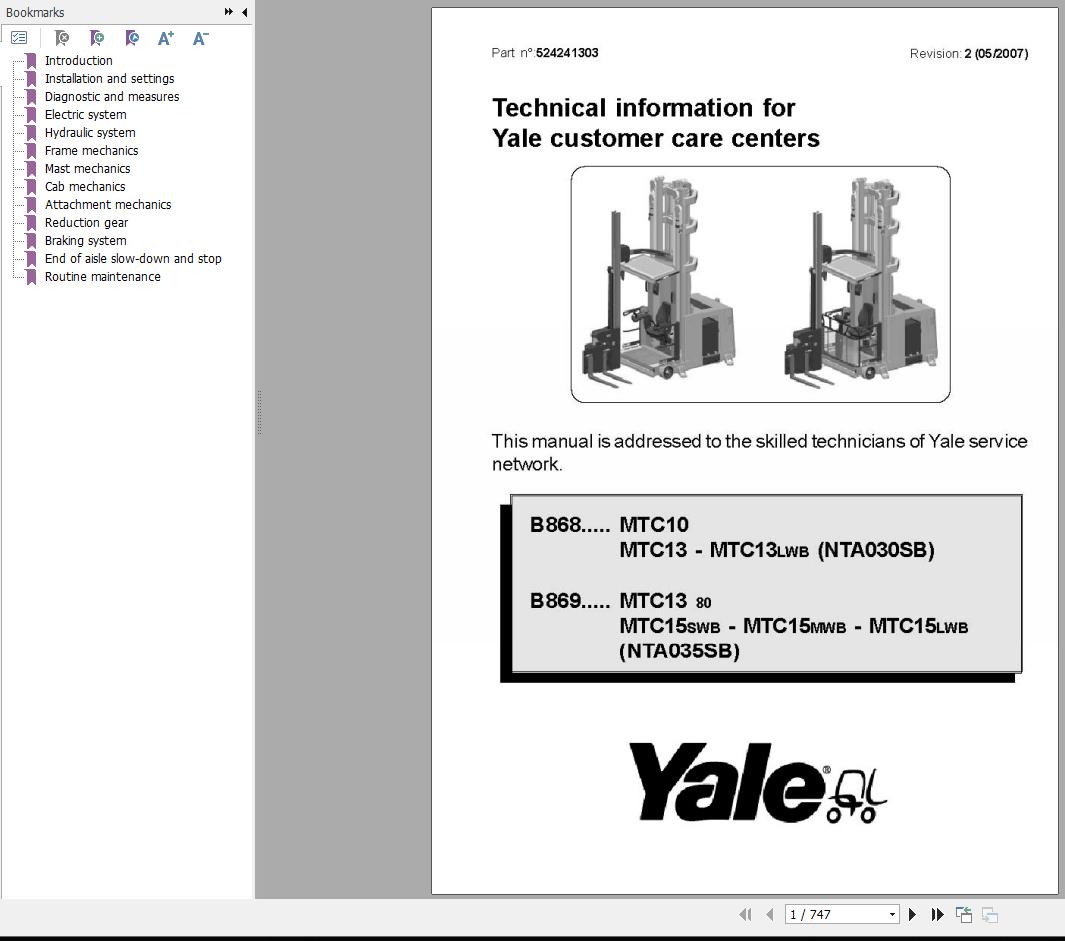 Bookmarks

Introduction
Installation and settings
Diagnostic and measures
Electric system
Hydraulic system
Frame mechanics
Mast mechanics
Cab mechanics
Attachment mechanics
Reduction gear
Braking system
End of aisle slow-down and stop
Routine maintenance

Part n°:524241303

Revision: 2 (05/2007)

Technical information for
Yale customer care centers

This manual is addressed to the skilled technicians of Yale service network.

B868..... MTC10
MTC13 - MTC13LWB (NTA030SB)

B869..... MTC13 80
MTC15SWB - MTC15MWB - MTC15LWB
(NTA035SB)

Yale®

1 / 747