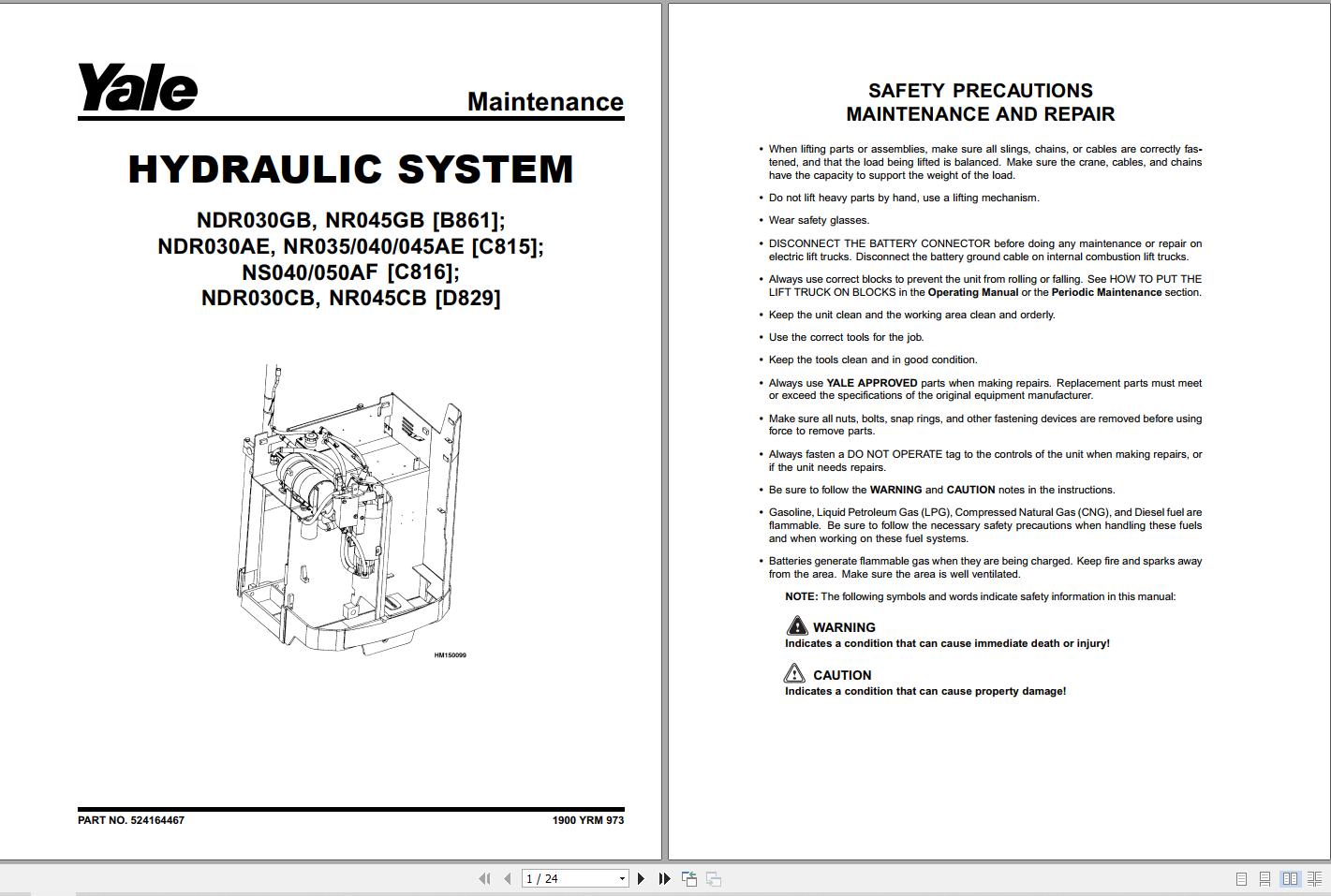 Yale

Maintenance

HYDRAULIC SYSTEM

NDR030GB, NR045GB [B861];
NDR030AE, NR035/040/045AE [C815];
NS040/050AF [C816];
NDR030CB, NR045CB [D829]

HM150099

PART NO. 524164467

1900 YRM 973

SAFETY PRECAUTIONS
MAINTENANCE AND REPAIR

• When lifting parts or assemblies, make sure all slings, chains, or cables are correctly fastened, and that the load being lifted is balanced. Make sure the crane, cables, and chains have the capacity to support the weight of the load.

• Do not lift heavy parts by hand, use a lifting mechanism.

• Wear safety glasses.

• DISCONNECT THE BATTERY CONNECTOR before doing any maintenance or repair on electric lift trucks. Disconnect the battery ground cable on internal combustion lift trucks.

• Always use correct blocks to prevent the unit from rolling or falling. See HOW TO PUT THE LIFT TRUCK ON BLOCKS in the Operating Manual or the Periodic Maintenance section.

• Keep the unit clean and the working area clean and orderly.

• Use the correct tools for the job.

• Keep the tools clean and in good condition.

• Always use YALE APPROVED parts when making repairs. Replacement parts must meet or exceed the specifications of the original equipment manufacturer.

• Make sure all nuts, bolts, snap rings, and other fastening devices are removed before using force to remove parts.

• Always fasten a DO NOT OPERATE tag to the controls of the unit when making repairs, or if the unit needs repairs.

• Be sure to follow the WARNING and CAUTION notes in the instructions.

• Gasoline, Liquid Petroleum Gas (LPG), Compressed Natural Gas (CNG), and Diesel fuel are flammable. Be sure to follow the necessary safety precautions when handling these fuels and when working on these fuel systems.

• Batteries generate flammable gas when they are being charged. Keep fire and sparks away from the area. Make sure the area is well ventilated.

NOTE: The following symbols and words indicate safety information in this manual:

WARNING
Indicates a condition that can cause immediate death or injury!

CAUTION
Indicates a condition that can cause property damage!

1 / 24