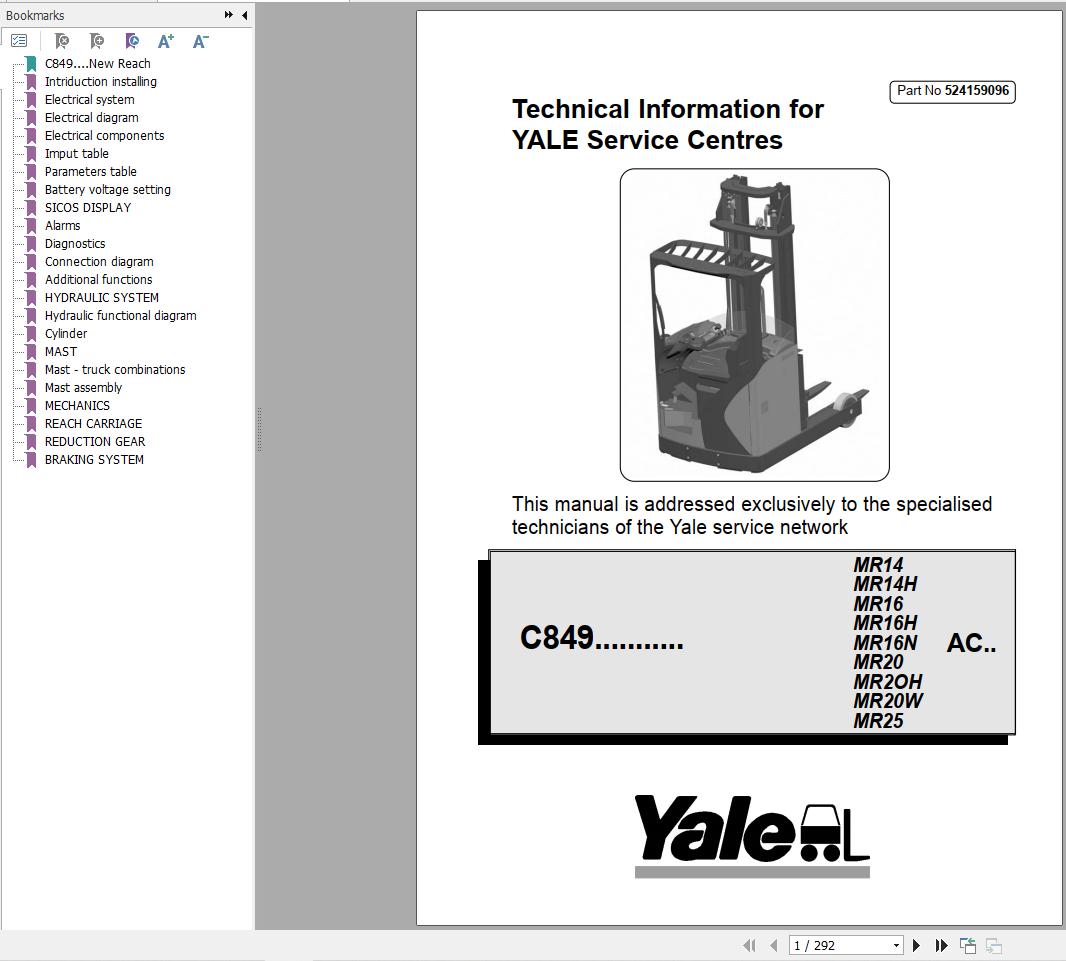 Bookmarks

C849....New Reach
Intriduction installing
Electrical system
Electrical diagram
Electrical components
Imput table
Parameters table
Battery voltage setting
SICOS DISPLAY
Alarms
Diagnostics
Connection diagram
Additional functions
HYDRAULIC SYSTEM
Hydraulic functional diagram
Cylinder
MAST
Mast - truck combinations
Mast assembly
MECHANICS
REACH CARRIAGE
REDUCTION GEAR
BRAKING SYSTEM

Part No 524159096

Technical Information for
YALE Service Centres

This manual is addressed exclusively to the specialised technicians of the Yale service network

C849...........

MR14
MR14H
MR16
MR16H
MR16N
MR20
MR2OH
MR20W
MR25

AC..

Yale

1 / 292