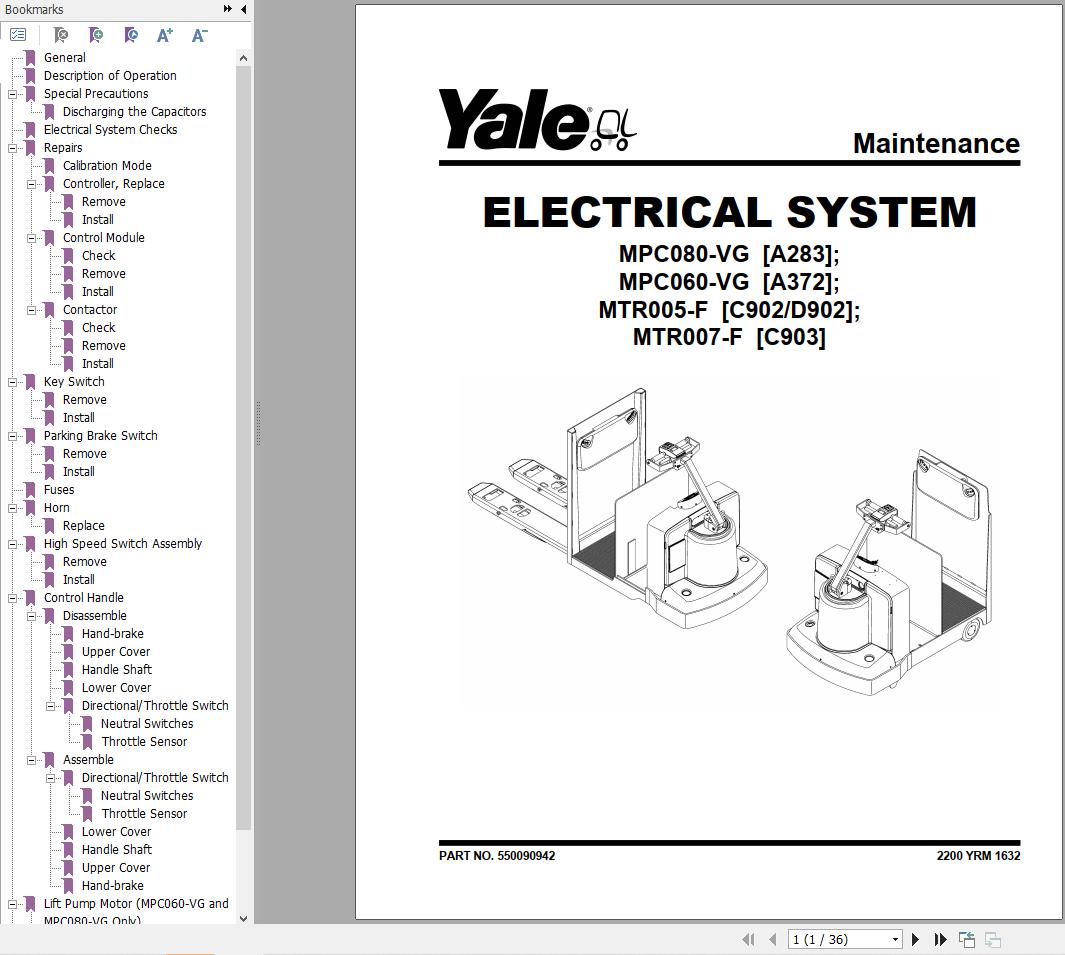 Bookmarks

General
Description of Operation
Special Precautions
Discharging the Capacitors
Electrical System Checks
Repairs
Calibration Mode
Controller, Replace
Remove
Install
Control Module
Check
Remove
Install
Contactor
Check
Remove
Install
Key Switch
Remove
Install
Parking Brake Switch
Remove
Install
Fuses
Horn
Replace
High Speed Switch Assembly
Remove
Install
Control Handle
Disassemble
Hand-brake
Upper Cover
Handle Shaft
Lower Cover
Directional/Throttle Switch
Neutral Switches
Throttle Sensor
Assemble
Directional/Throttle Switch
Neutral Switches
Throttle Sensor
Lower Cover
Handle Shaft
Upper Cover
Hand-brake
Lift Pump Motor (MPC060-VG and MPC080-VG Only)

Yale

Maintenance

ELECTRICAL SYSTEM
MPC080-VG [A283];
MPC060-VG [A372];
MTR005-F [C902/D902];
MTR007-F [C903]

PART NO. 550090942

2200 YRM 1632

1 (1 / 36)