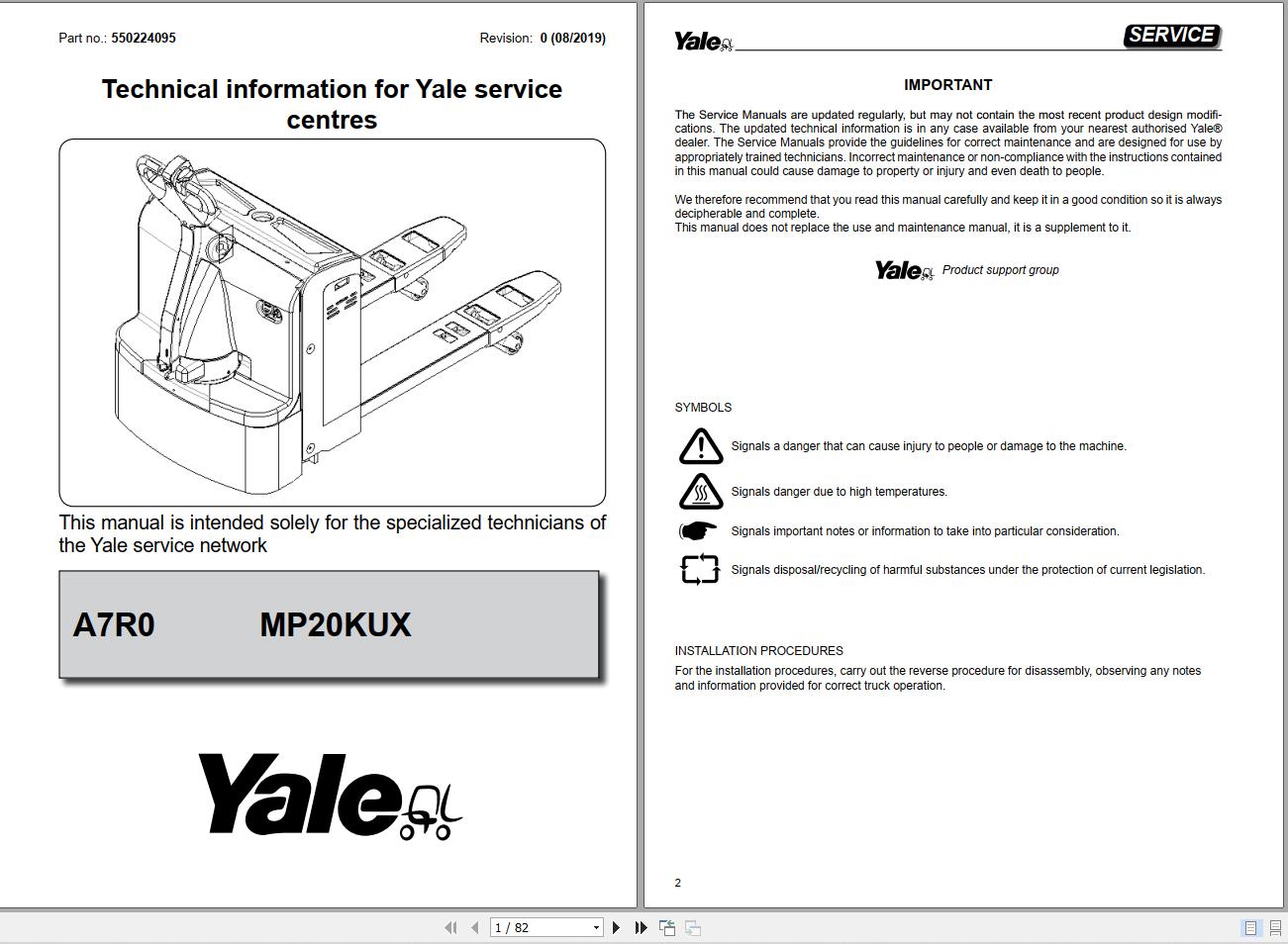 Part no.: 550224095

Revision: 0 (08/2019)

Technical information for Yale service centres

This manual is intended solely for the specialized technicians of the Yale service network

A7R0 MP20KUX

Yale

Yale

SERVICE

IMPORTANT

The Service Manuals are updated regularly, but may not contain the most recent product design modifications. The updated technical information is in any case available from your nearest authorised Yale® dealer. The Service Manuals provide the guidelines for correct maintenance and are designed for use by appropriately trained technicians. Incorrect maintenance or non-compliance with the instructions contained in this manual could cause damage to property or injury and even death to people.

We therefore recommend that you read this manual carefully and keep it in a good condition so it is always decipherable and complete.
This manual does not replace the use and maintenance manual, it is a supplement to it.

Yale Product support group

SYMBOLS

Signals a danger that can cause injury to people or damage to the machine.

Signals danger due to high temperatures.

Signals important notes or information to take into particular consideration.

Signals disposal/recycling of harmful substances under the protection of current legislation.

INSTALLATION PROCEDURES

For the installation procedures, carry out the reverse procedure for disassembly, observing any notes and information provided for correct truck operation.

2

1 / 82