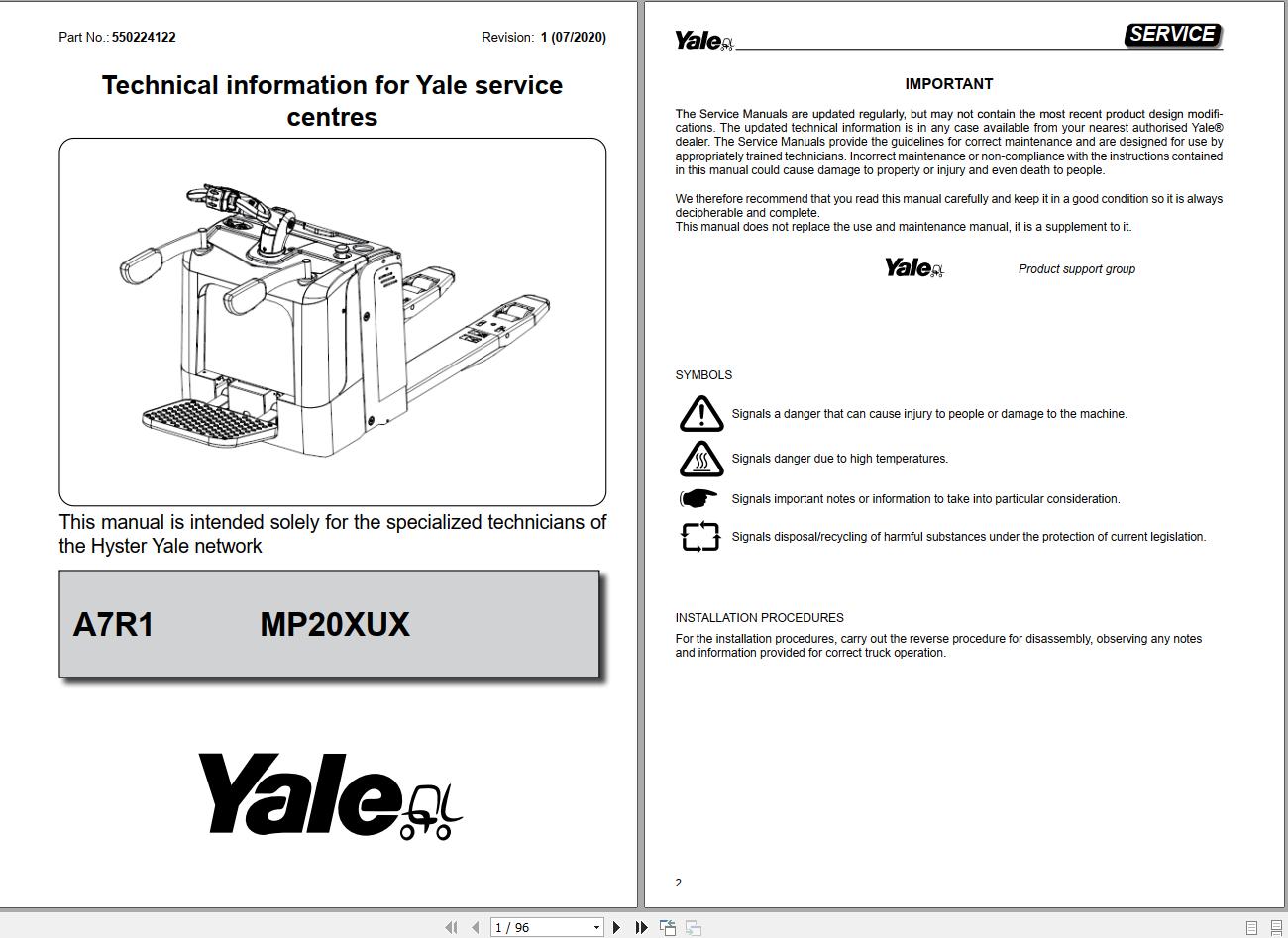 Part No.: 550224122

Revision: 1 (07/2020)

Technical information for Yale service centres

This manual is intended solely for the specialized technicians of the Hyster Yale network

A7R1 MP20XUX

Yale

Yale

SERVICE

IMPORTANT

The Service Manuals are updated regularly, but may not contain the most recent product design modifications. The updated technical information is in any case available from your nearest authorised Yale® dealer. The Service Manuals provide the guidelines for correct maintenance and are designed for use by appropriately trained technicians. Incorrect maintenance or non-compliance with the instructions contained in this manual could cause damage to property or injury and even death to people.

We therefore recommend that you read this manual carefully and keep it in a good condition so it is always decipherable and complete.
This manual does not replace the use and maintenance manual, it is a supplement to it.

Yale Product support group

SYMBOLS

Signals a danger that can cause injury to people or damage to the machine.

Signals danger due to high temperatures.

Signals important notes or information to take into particular consideration.

Signals disposal/recycling of harmful substances under the protection of current legislation.

INSTALLATION PROCEDURES

For the installation procedures, carry out the reverse procedure for disassembly, observing any notes and information provided for correct truck operation.

2

1 / 96