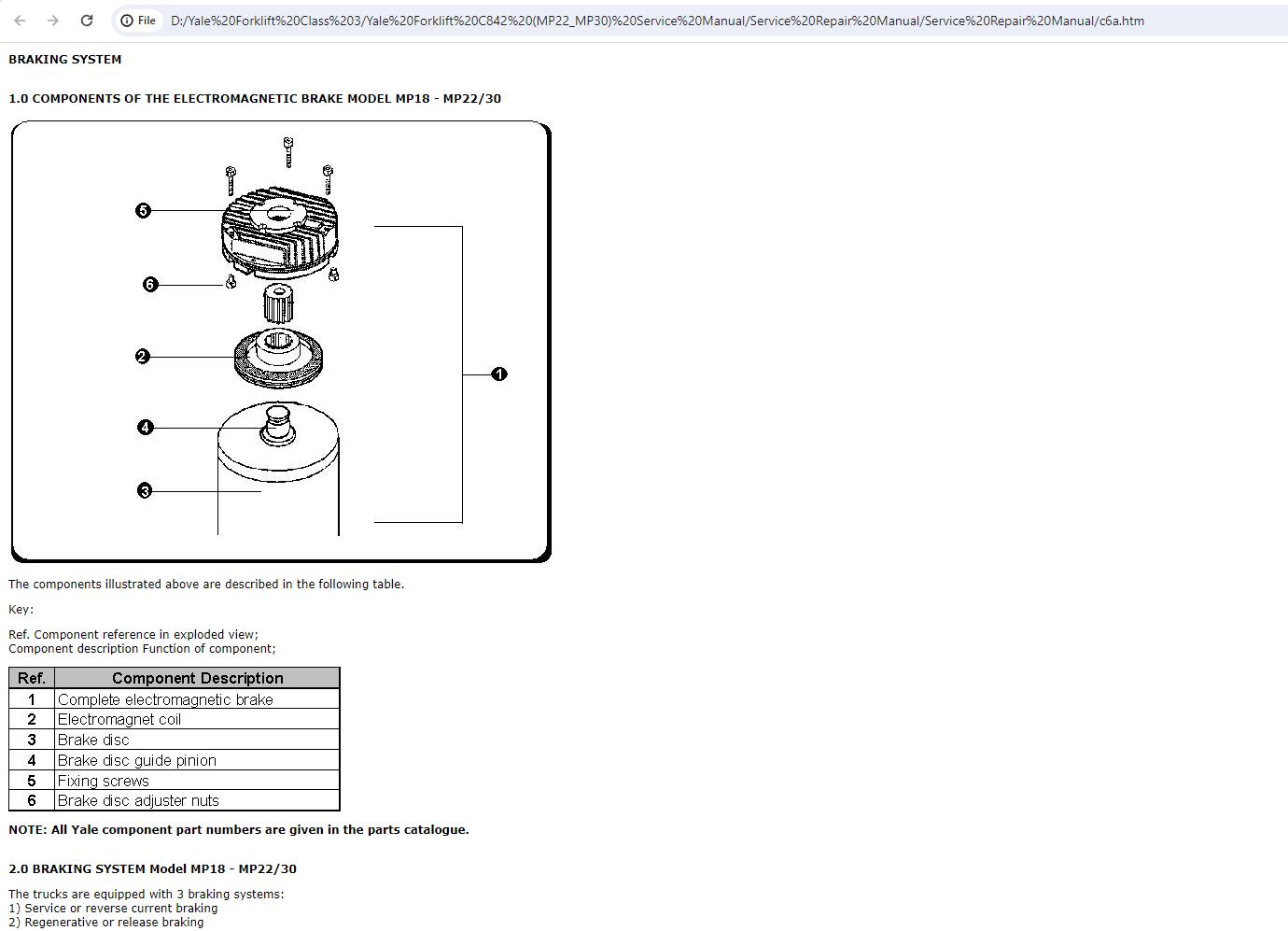 File D:/Yale%20Forklift%20Class%203/Yale%20Forklift%20C842%20(MP22_MP30)%20Service%20Manual/Service%20Repair%20Manual/Service%20Repair%20Manual/c6a.htm

BRAKING SYSTEM

1.0 COMPONENTS OF THE ELECTROMAGNETIC BRAKE MODEL MP18 - MP22/30

5
6
2
4
3
1

The components illustrated above are described in the following table.

Key:

Ref. Component reference in exploded view;
Component description Function of component;

| Ref. | Component Description |
|---|---|
| 1 | Complete electromagnetic brake |
| 2 | Electromagnet coil |
| 3 | Brake disc |
| 4 | Brake disc guide pinion |
| 5 | Fixing screws |
| 6 | Brake disc adjuster nuts |

NOTE: All Yale component part numbers are given in the parts catalogue.

2.0 BRAKING SYSTEM Model MP18 - MP22/30

The trucks are equipped with 3 braking systems:
1) Service or reverse current braking
2) Regenerative or release braking