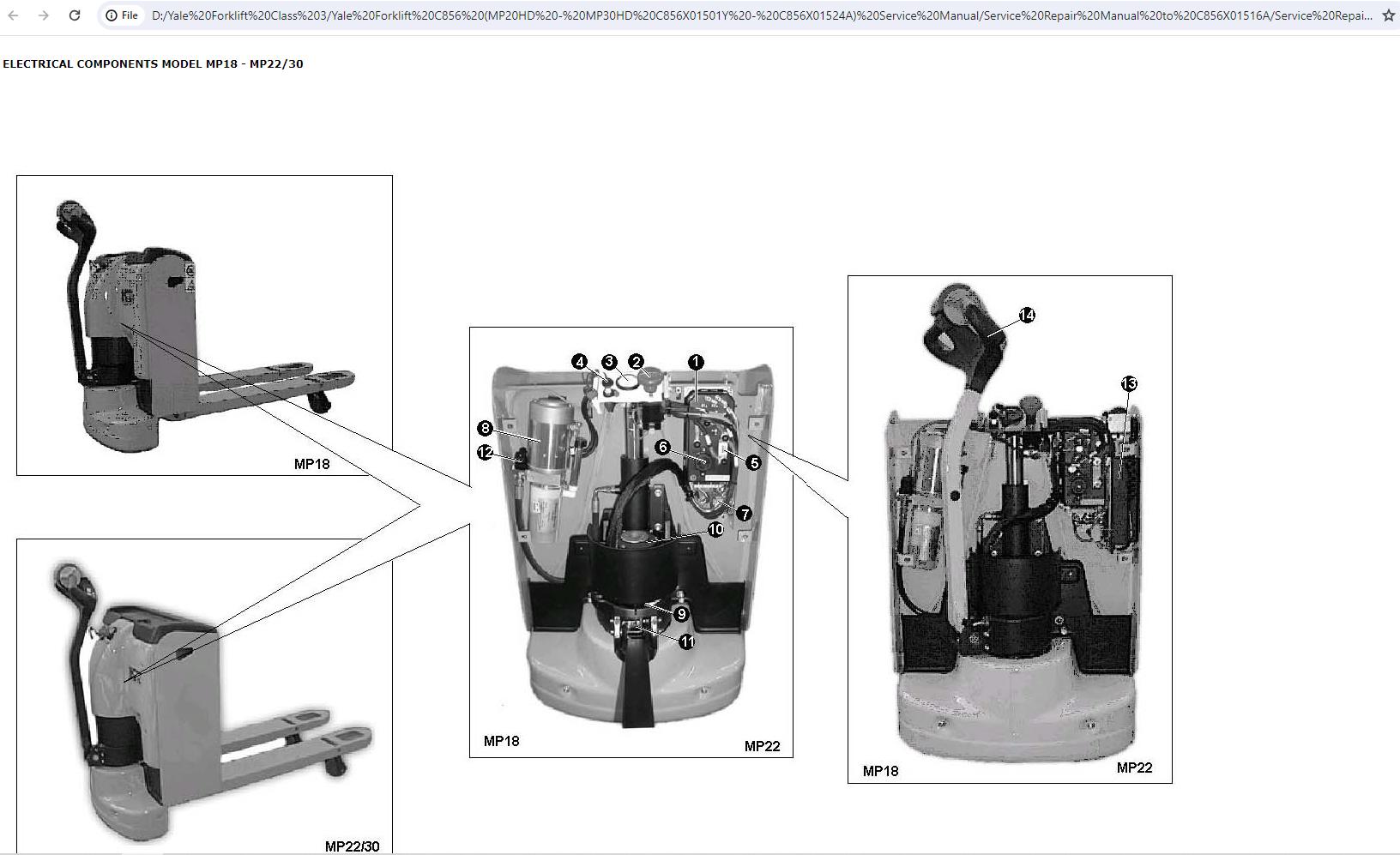 File D:/Yale%20Forklift%20Class%203/Yale%20Forklift%20C856%20(MP20HD%20-%20MP30HD%20C856X01501Y%20-%20C856X01524A)%20Service%20Manual/Service%20Repair%20Manual%20to%20C856X01516A/Service%20Repai...

ELECTRICAL COMPONENTS MODEL MP18 - MP22/30

MP18

MP22/30

4 3 2 1
8
12
6
5
7
10
9
11
MP18
MP22

14
13
MP18
MP22