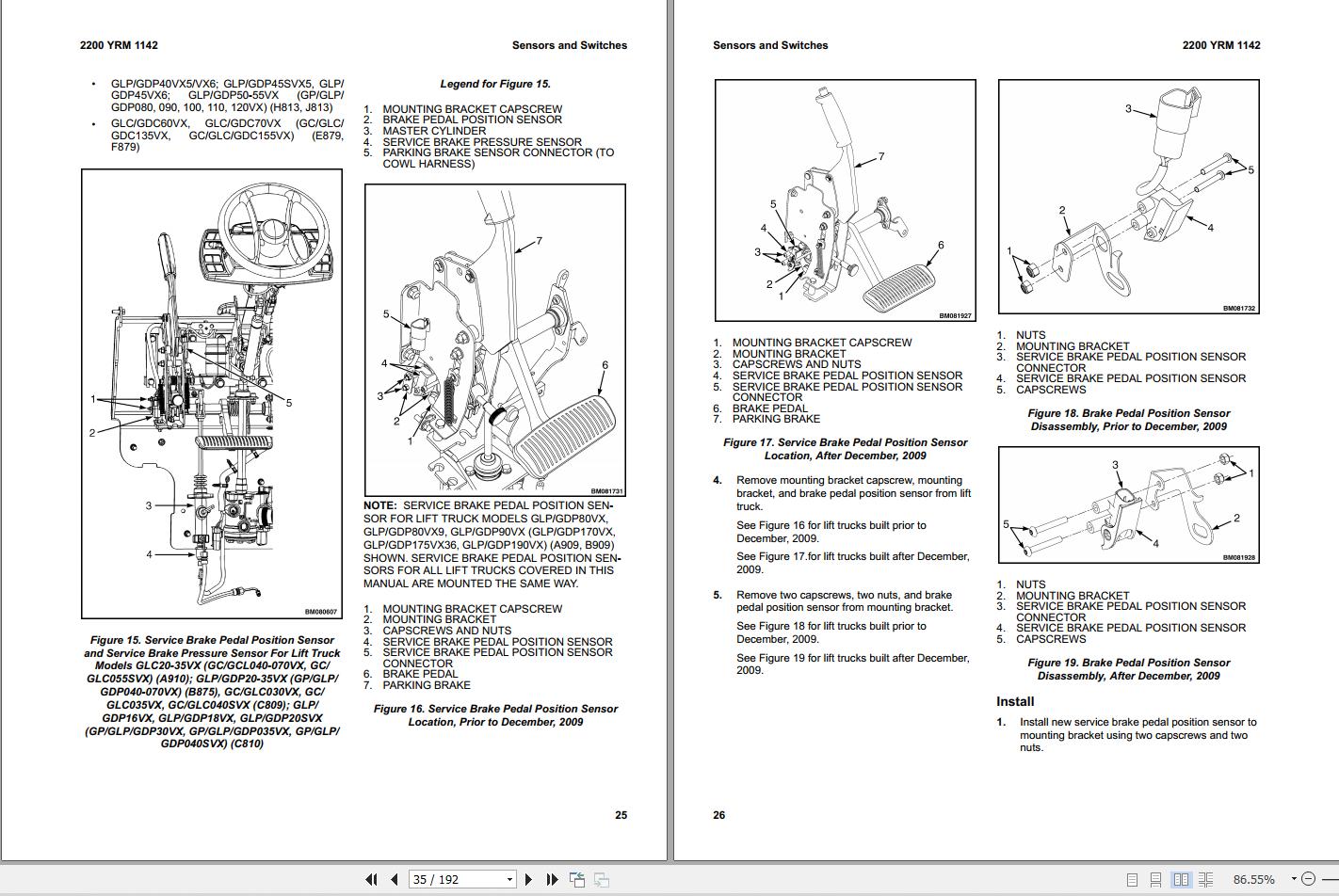 2200 YRM 1142

Sensors and Switches

• GLP/GDP40VX5/VX6; GLP/GDP45SVX5, GLP/GDP45VX6; GLP/GDP50-55VX (GP/GLP/GDP080, 090, 100, 110, 120VX) (H813, J813)
• GLC/GDC60VX, GLC/GDC70VX (GC/GLC/GDC135VX, GC/GLC/GDC155VX) (E879, F879)

1
2
3
4
5
BM080607

Figure 15. Service Brake Pedal Position Sensor and Service Brake Pressure Sensor For Lift Truck Models GLC20-35VX (GC/GCL040-070VX, GC/GLC055SVX) (A910); GLP/GDP20-35VX (GP/GLP/GDP040-070VX) (B875), GC/GLC030VX, GC/GLC035VX, GC/GLC040SVX (C809); GLP/GDP16VX, GLP/GDP18VX, GLP/GDP20SVX (GP/GLP/GDP30VX, GP/GLP/GDP035VX, GP/GLP/GDP040SVX) (C810)

Legend for Figure 15.

1. MOUNTING BRACKET CAPSCREW
2. BRAKE PEDAL POSITION SENSOR
3. MASTER CYLINDER
4. SERVICE BRAKE PRESSURE SENSOR
5. PARKING BRAKE SENSOR CONNECTOR (TO COWL HARNESS)

7
5
4
3
2
1
6
BM081731

NOTE: SERVICE BRAKE PEDAL POSITION SENSOR FOR LIFT TRUCK MODELS GLP/GDP80VX, GLP/GDP80VX9, GLP/GDP90VX (GLP/GDP170VX, GLP/GDP175VX36, GLP/GDP190VX) (A909, B909) SHOWN. SERVICE BRAKE PEDAL POSITION SENSORS FOR ALL LIFT TRUCKS COVERED IN THIS MANUAL ARE MOUNTED THE SAME WAY.

1. MOUNTING BRACKET CAPSCREW
2. MOUNTING BRACKET
3. CAPSCREWS AND NUTS
4. SERVICE BRAKE PEDAL POSITION SENSOR
5. SERVICE BRAKE PEDAL POSITION SENSOR CONNECTOR
6. BRAKE PEDAL
7. PARKING BRAKE

Figure 16. Service Brake Pedal Position Sensor Location, Prior to December, 2009

25

Sensors and Switches

2200 YRM 1142

7
5
4
3
2
1
6
BM081927

1. MOUNTING BRACKET CAPSCREW
2. MOUNTING BRACKET
3. CAPSCREWS AND NUTS
4. SERVICE BRAKE PEDAL POSITION SENSOR
5. SERVICE BRAKE PEDAL POSITION SENSOR CONNECTOR
6. BRAKE PEDAL
7. PARKING BRAKE

Figure 17. Service Brake Pedal Position Sensor Location, After December, 2009

4. Remove mounting bracket capscrew, mounting bracket, and brake pedal position sensor from lift truck.

See Figure 16 for lift trucks built prior to December, 2009.

See Figure 17.for lift trucks built after December, 2009.

5. Remove two capscrews, two nuts, and brake pedal position sensor from mounting bracket.

See Figure 18 for lift trucks built prior to December, 2009.

See Figure 19 for lift trucks built after December, 2009.

3
5
2
4
1
BM081732

1. NUTS
2. MOUNTING BRACKET
3. SERVICE BRAKE PEDAL POSITION SENSOR CONNECTOR
4. SERVICE BRAKE PEDAL POSITION SENSOR
5. CAPSCREWS

Figure 18. Brake Pedal Position Sensor Disassembly, Prior to December, 2009

3
1
5
2
4
BM081928

1. NUTS
2. MOUNTING BRACKET
3. SERVICE BRAKE PEDAL POSITION SENSOR CONNECTOR
4. SERVICE BRAKE PEDAL POSITION SENSOR
5. CAPSCREWS

Figure 19. Brake Pedal Position Sensor Disassembly, After December, 2009

Install

1. Install new service brake pedal position sensor to mounting bracket using two capscrews and two nuts.

26

35 / 192

86.55%