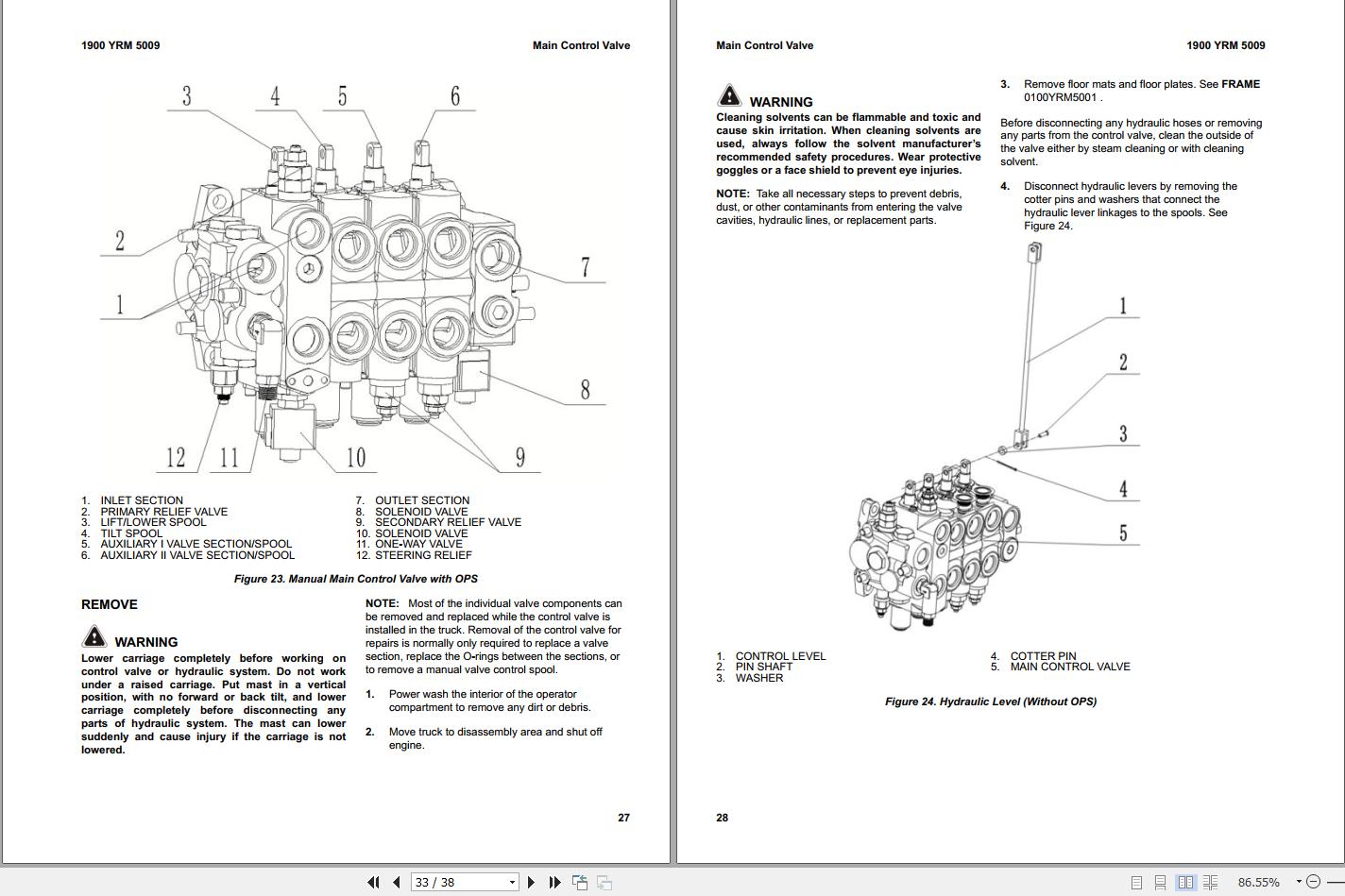 1900 YRM 5009

Main Control Valve

3 4 5 6

2

7

1

8

12 11 10 9

1. INLET SECTION
2. PRIMARY RELIEF VALVE
3. LIFT/LOWER SPOOL
4. TILT SPOOL
5. AUXILIARY I VALVE SECTION/SPOOL
6. AUXILIARY II VALVE SECTION/SPOOL

7. OUTLET SECTION
8. SOLENOID VALVE
9. SECONDARY RELIEF VALVE
10. SOLENOID VALVE
11. ONE-WAY VALVE
12. STEERING RELIEF

Figure 23. Manual Main Control Valve with OPS

REMOVE

WARNING
Lower carriage completely before working on control valve or hydraulic system. Do not work under a raised carriage. Put mast in a vertical position, with no forward or back tilt, and lower carriage completely before disconnecting any parts of hydraulic system. The mast can lower suddenly and cause injury if the carriage is not lowered.

NOTE: Most of the individual valve components can be removed and replaced while the control valve is installed in the truck. Removal of the control valve for repairs is normally only required to replace a valve section, replace the O-rings between the sections, or to remove a manual valve control spool.

1. Power wash the interior of the operator compartment to remove any dirt or debris.

2. Move truck to disassembly area and shut off engine.

27

Main Control Valve

1900 YRM 5009

WARNING
Cleaning solvents can be flammable and toxic and cause skin irritation. When cleaning solvents are used, always follow the solvent manufacturer's recommended safety procedures. Wear protective goggles or a face shield to prevent eye injuries.

NOTE: Take all necessary steps to prevent debris, dust, or other contaminants from entering the valve cavities, hydraulic lines, or replacement parts.

3. Remove floor mats and floor plates. See FRAME 0100YRM5001 .

Before disconnecting any hydraulic hoses or removing any parts from the control valve, clean the outside of the valve either by steam cleaning or with cleaning solvent.

4. Disconnect hydraulic levers by removing the cotter pins and washers that connect the hydraulic lever linkages to the spools. See Figure 24.

1

2

3

4

5

1. CONTROL LEVEL
2. PIN SHAFT
3. WASHER

4. COTTER PIN
5. MAIN CONTROL VALVE

Figure 24. Hydraulic Level (Without OPS)

28

33 / 38

86.55%