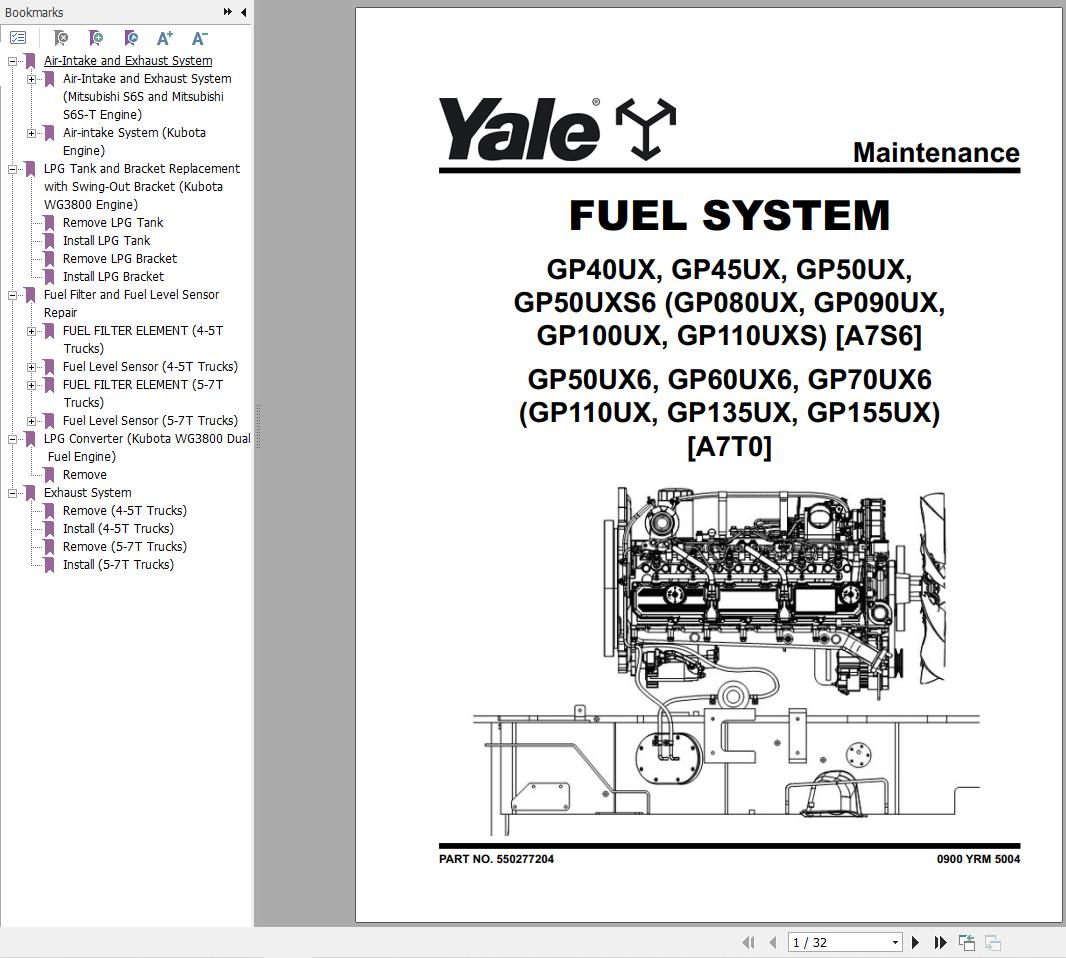 Bookmarks

Air-Intake and Exhaust System
Air-Intake and Exhaust System (Mitsubishi S6S and Mitsubishi S6S-T Engine)
Air-intake System (Kubota Engine)
LPG Tank and Bracket Replacement with Swing-Out Bracket (Kubota WG3800 Engine)
Remove LPG Tank
Install LPG Tank
Remove LPG Bracket
Install LPG Bracket
Fuel Filter and Fuel Level Sensor Repair
FUEL FILTER ELEMENT (4-5T Trucks)
Fuel Level Sensor (4-5T Trucks)
FUEL FILTER ELEMENT (5-7T Trucks)
Fuel Level Sensor (5-7T Trucks)
LPG Converter (Kubota WG3800 Dual Fuel Engine)
Remove
Exhaust System
Remove (4-5T Trucks)
Install (4-5T Trucks)
Remove (5-7T Trucks)
Install (5-7T Trucks)

Yale®

Maintenance

FUEL SYSTEM

GP40UX, GP45UX, GP50UX, GP50UXS6 (GP080UX, GP090UX, GP100UX, GP110UXS) [A7S6]

GP50UX6, GP60UX6, GP70UX6 (GP110UX, GP135UX, GP155UX) [A7T0]

PART NO. 550277204

0900 YRM 5004

1 / 32