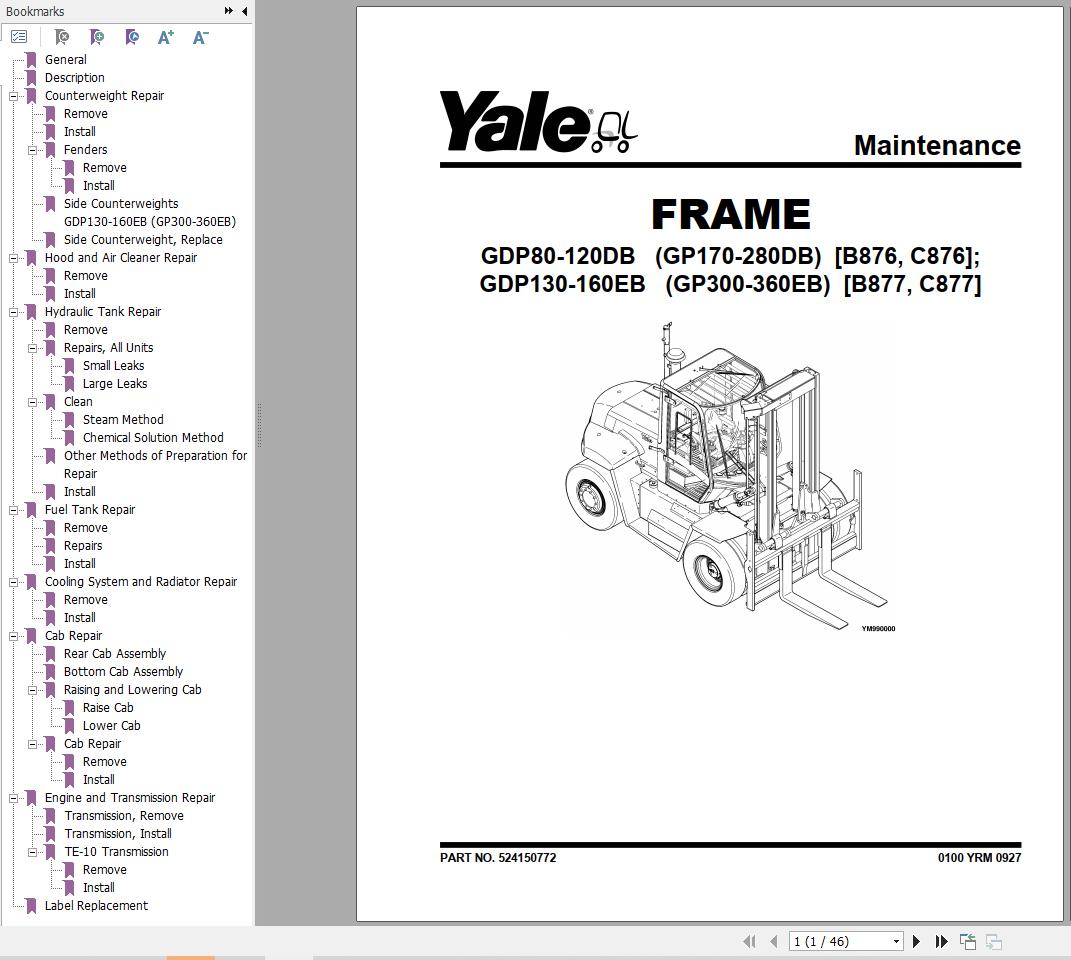 Bookmarks

General
Description
Counterweight Repair
Remove
Install
Fenders
Remove
Install
Side Counterweights GDP130-160EB (GP300-360EB)
Side Counterweight, Replace
Hood and Air Cleaner Repair
Remove
Install
Hydraulic Tank Repair
Remove
Repairs, All Units
Small Leaks
Large Leaks
Clean
Steam Method
Chemical Solution Method
Other Methods of Preparation for Repair
Install
Fuel Tank Repair
Remove
Repairs
Install
Cooling System and Radiator Repair
Remove
Install
Cab Repair
Rear Cab Assembly
Bottom Cab Assembly
Raising and Lowering Cab
Raise Cab
Lower Cab
Cab Repair
Remove
Install
Engine and Transmission Repair
Transmission, Remove
Transmission, Install
TE-10 Transmission
Remove
Install
Label Replacement

Yale

Maintenance

FRAME
GDP80-120DB (GP170-280DB) [B876, C876];
GDP130-160EB (GP300-360EB) [B877, C877]

YM990000

PART NO. 524150772

0100 YRM 0927

1 (1 / 46)