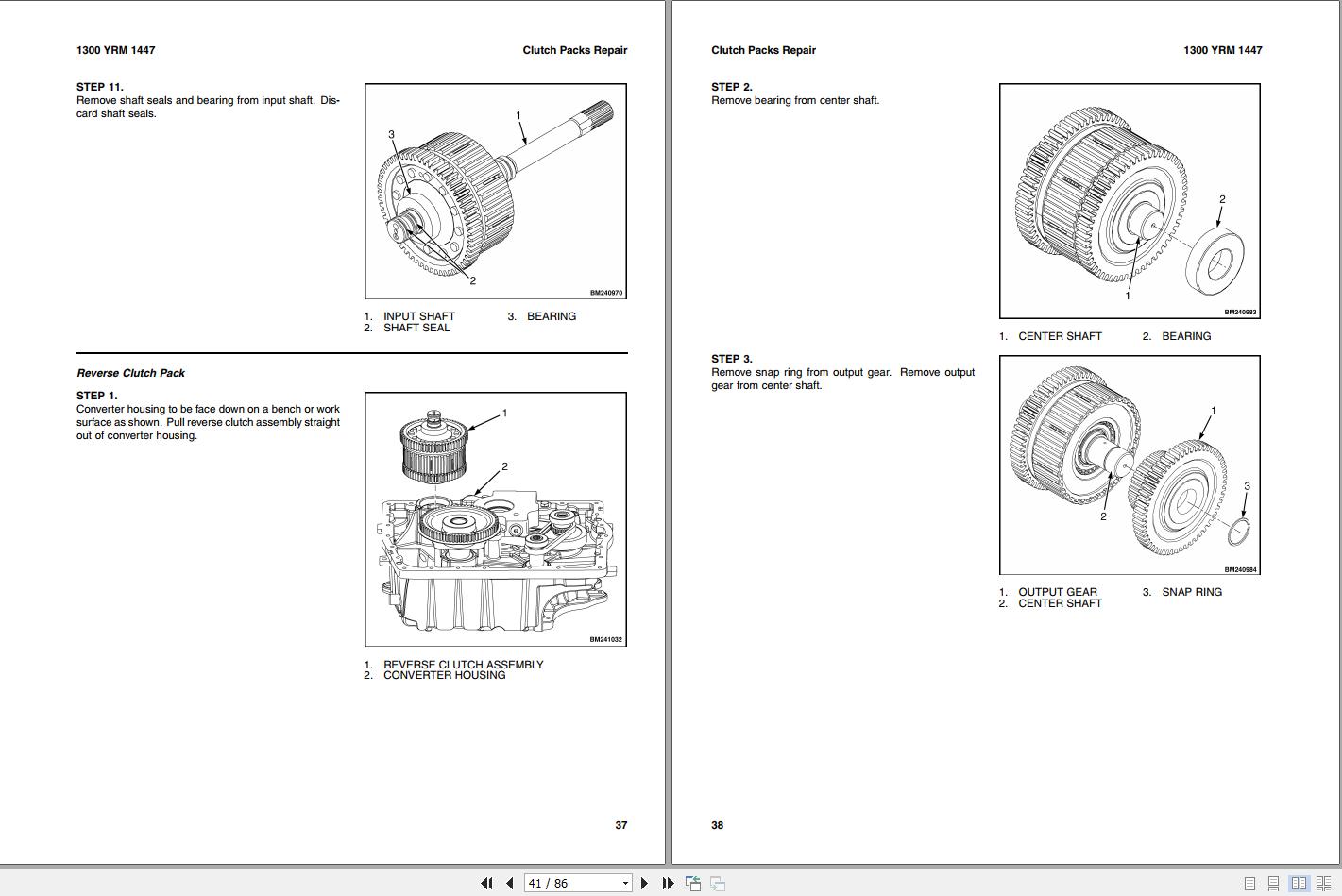 1300 YRM 1447

Clutch Packs Repair

STEP 11.
Remove shaft seals and bearing from input shaft. Discard shaft seals.

1
3
2
BM240970

1. INPUT SHAFT
2. SHAFT SEAL
3. BEARING

Reverse Clutch Pack

STEP 1.
Converter housing to be face down on a bench or work surface as shown. Pull reverse clutch assembly straight out of converter housing.

1
2
BM241032

1. REVERSE CLUTCH ASSEMBLY
2. CONVERTER HOUSING

37

Clutch Packs Repair

1300 YRM 1447

STEP 2.
Remove bearing from center shaft.

2
1
BM240983

1. CENTER SHAFT
2. BEARING

STEP 3.
Remove snap ring from output gear. Remove output gear from center shaft.

1
3
2
BM240984

1. OUTPUT GEAR
2. CENTER SHAFT
3. SNAP RING

38

41 / 86