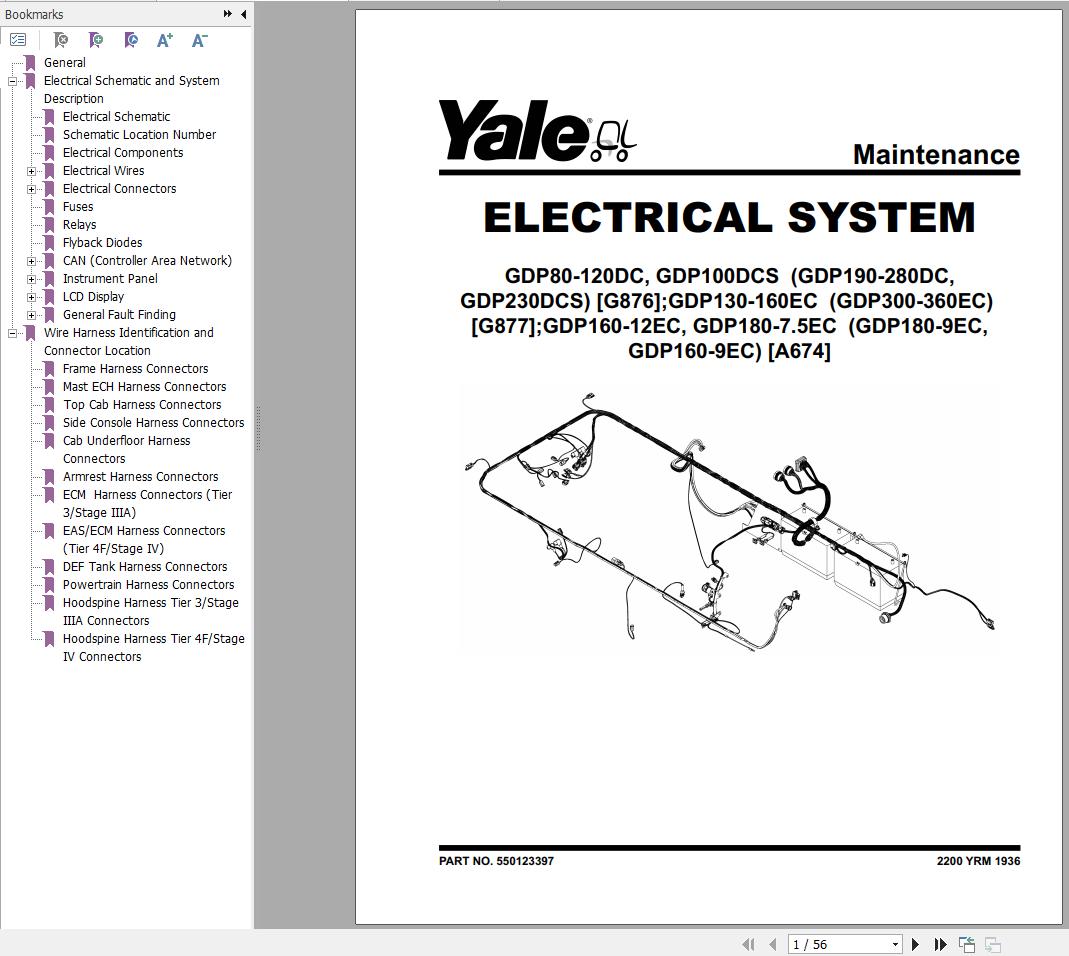 Bookmarks

General
Electrical Schematic and System Description
Electrical Schematic
Schematic Location Number
Electrical Components
Electrical Wires
Electrical Connectors
Fuses
Relays
Flyback Diodes
CAN (Controller Area Network)
Instrument Panel
LCD Display
General Fault Finding
Wire Harness Identification and Connector Location
Frame Harness Connectors
Mast ECH Harness Connectors
Top Cab Harness Connectors
Side Console Harness Connectors
Cab Underfloor Harness Connectors
Armrest Harness Connectors
ECM Harness Connectors (Tier 3/Stage IIIA)
EAS/ECM Harness Connectors (Tier 4F/Stage IV)
DEF Tank Harness Connectors
Powertrain Harness Connectors
Hoodspine Harness Tier 3/Stage IIIA Connectors
Hoodspine Harness Tier 4F/Stage IV Connectors

Yale

Maintenance

ELECTRICAL SYSTEM

GDP80-120DC, GDP100DCS (GDP190-280DC, GDP230DCS) [G876];GDP130-160EC (GDP300-360EC) [G877];GDP160-12EC, GDP180-7.5EC (GDP180-9EC, GDP160-9EC) [A674]

PART NO. 550123397

2200 YRM 1936

1 / 56