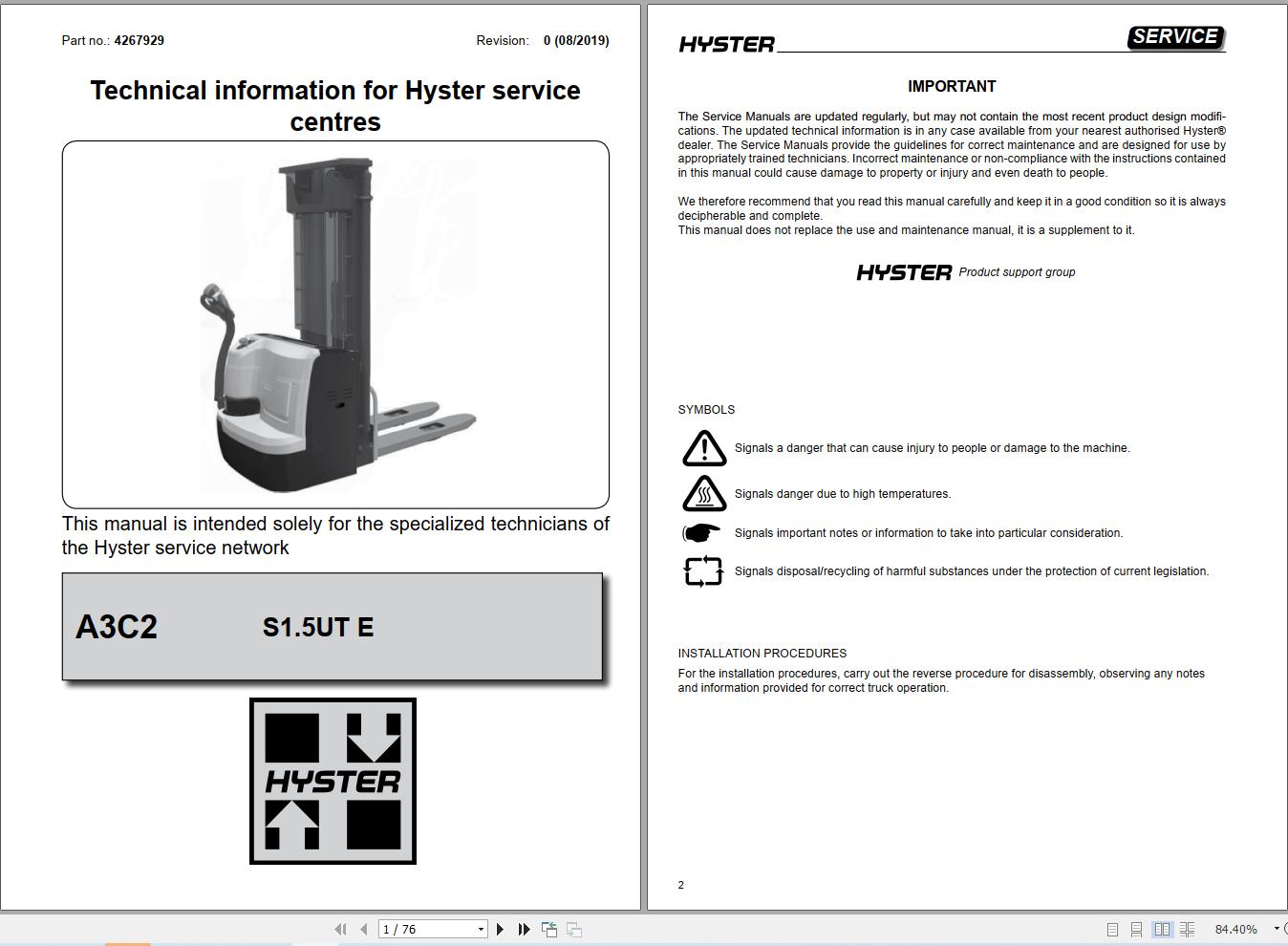 Part no.: 4267929

Revision: 0 (08/2019)

Technical information for Hyster service centres

This manual is intended solely for the specialized technicians of the Hyster service network

A3C2 S1.5UT E

HYSTER

HYSTER

SERVICE

IMPORTANT

The Service Manuals are updated regularly, but may not contain the most recent product design modifications. The updated technical information is in any case available from your nearest authorised Hyster® dealer. The Service Manuals provide the guidelines for correct maintenance and are designed for use by appropriately trained technicians. Incorrect maintenance or non-compliance with the instructions contained in this manual could cause damage to property or injury and even death to people.

We therefore recommend that you read this manual carefully and keep it in a good condition so it is always decipherable and complete.
This manual does not replace the use and maintenance manual, it is a supplement to it.

HYSTER Product support group

SYMBOLS

Signals a danger that can cause injury to people or damage to the machine.

Signals danger due to high temperatures.

Signals important notes or information to take into particular consideration.

Signals disposal/recycling of harmful substances under the protection of current legislation.

INSTALLATION PROCEDURES

For the installation procedures, carry out the reverse procedure for disassembly, observing any notes and information provided for correct truck operation.

2

1 / 76

84.40%