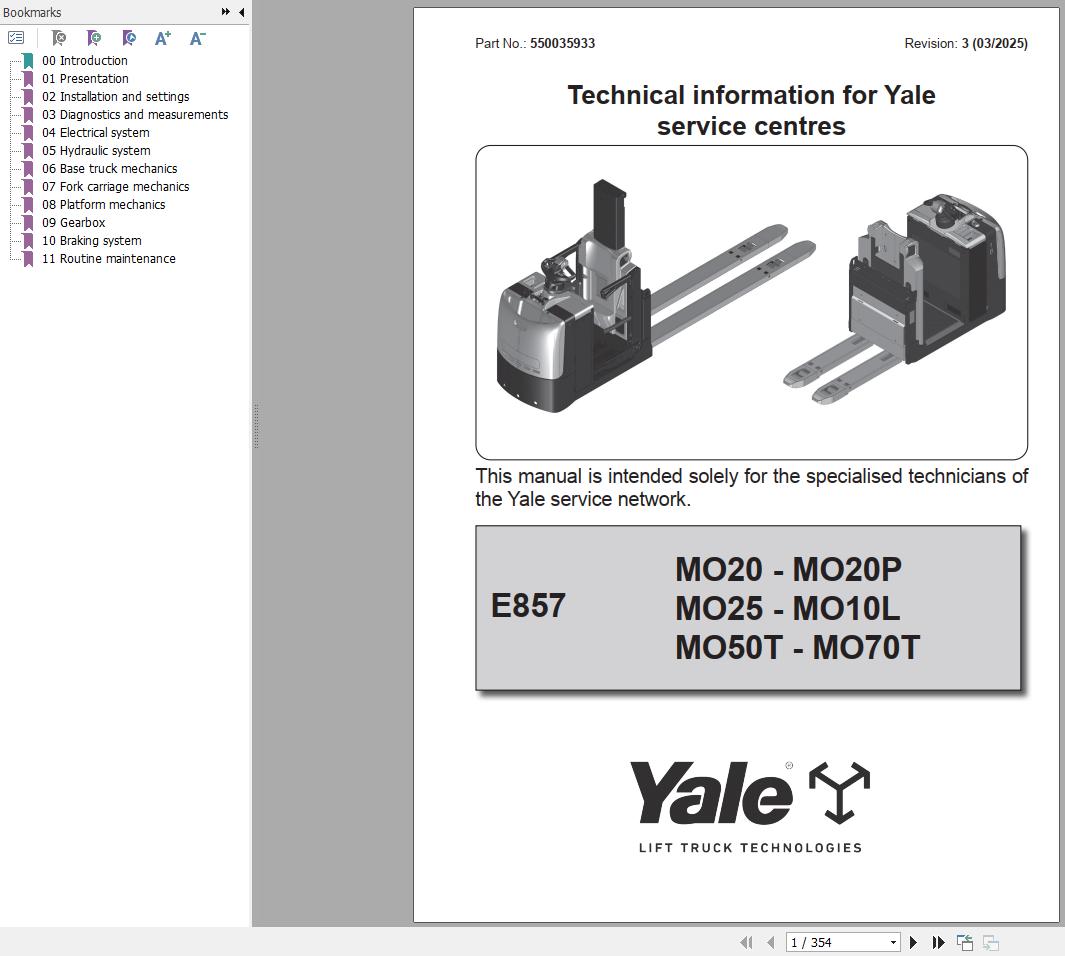 Bookmarks

00 Introduction
01 Presentation
02 Installation and settings
03 Diagnostics and measurements
04 Electrical system
05 Hydraulic system
06 Base truck mechanics
07 Fork carriage mechanics
08 Platform mechanics
09 Gearbox
10 Braking system
11 Routine maintenance

Part No.: 550035933

Revision: 3 (03/2025)

Technical information for Yale service centres

This manual is intended solely for the specialised technicians of the Yale service network.

E857

MO20 - MO20P
MO25 - MO10L
MO50T - MO70T

Yale®

LIFT TRUCK TECHNOLOGIES

1 / 354