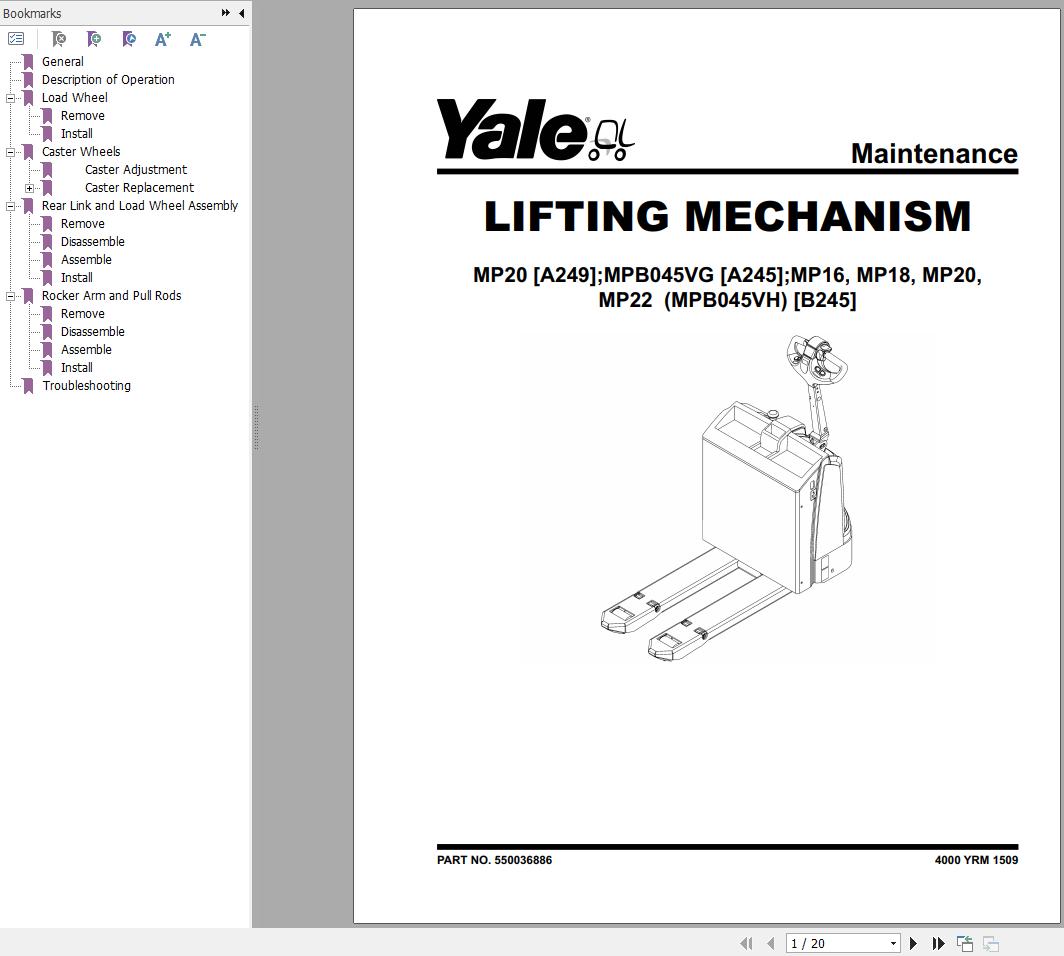 Bookmarks

General
Description of Operation
Load Wheel
Remove
Install
Caster Wheels
Caster Adjustment
Caster Replacement
Rear Link and Load Wheel Assembly
Remove
Disassemble
Assemble
Install
Rocker Arm and Pull Rods
Remove
Disassemble
Assemble
Install
Troubleshooting

Yale

Maintenance

LIFTING MECHANISM

MP20 [A249];MPB045VG [A245];MP16, MP18, MP20, MP22 (MPB045VH) [B245]

PART NO. 550036886

4000 YRM 1509

1 / 20